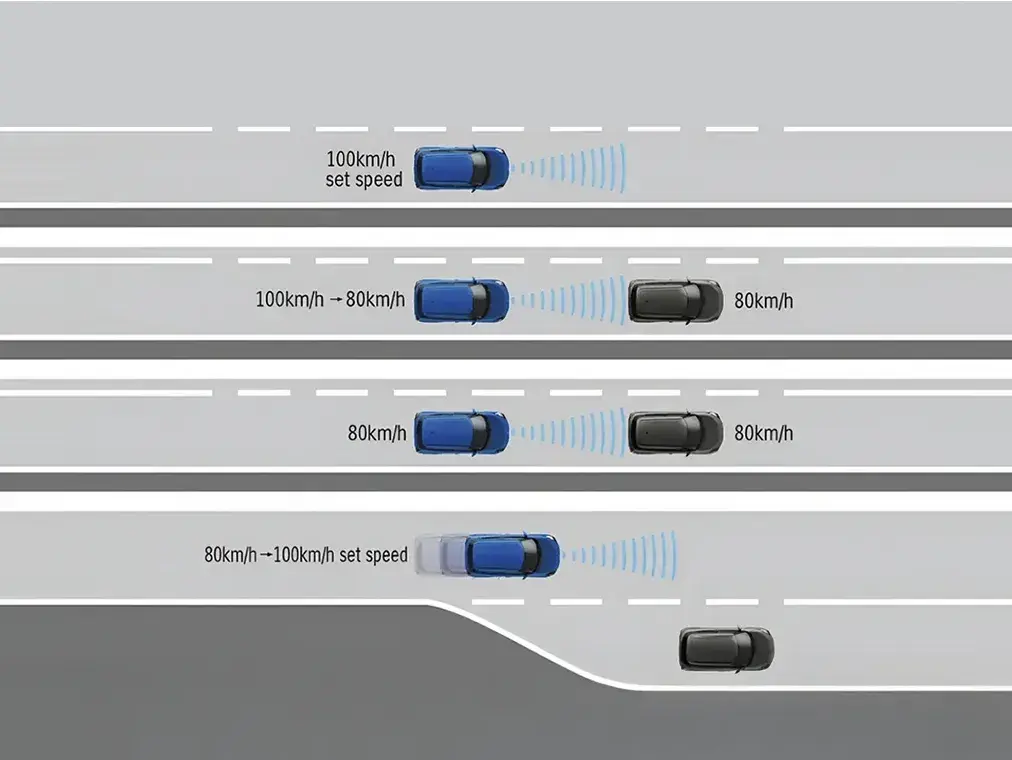 100km/h
set speed

100km/h → 80km/h

80km/h

80km/h

80km/h

80km/h → 100km/h set speed